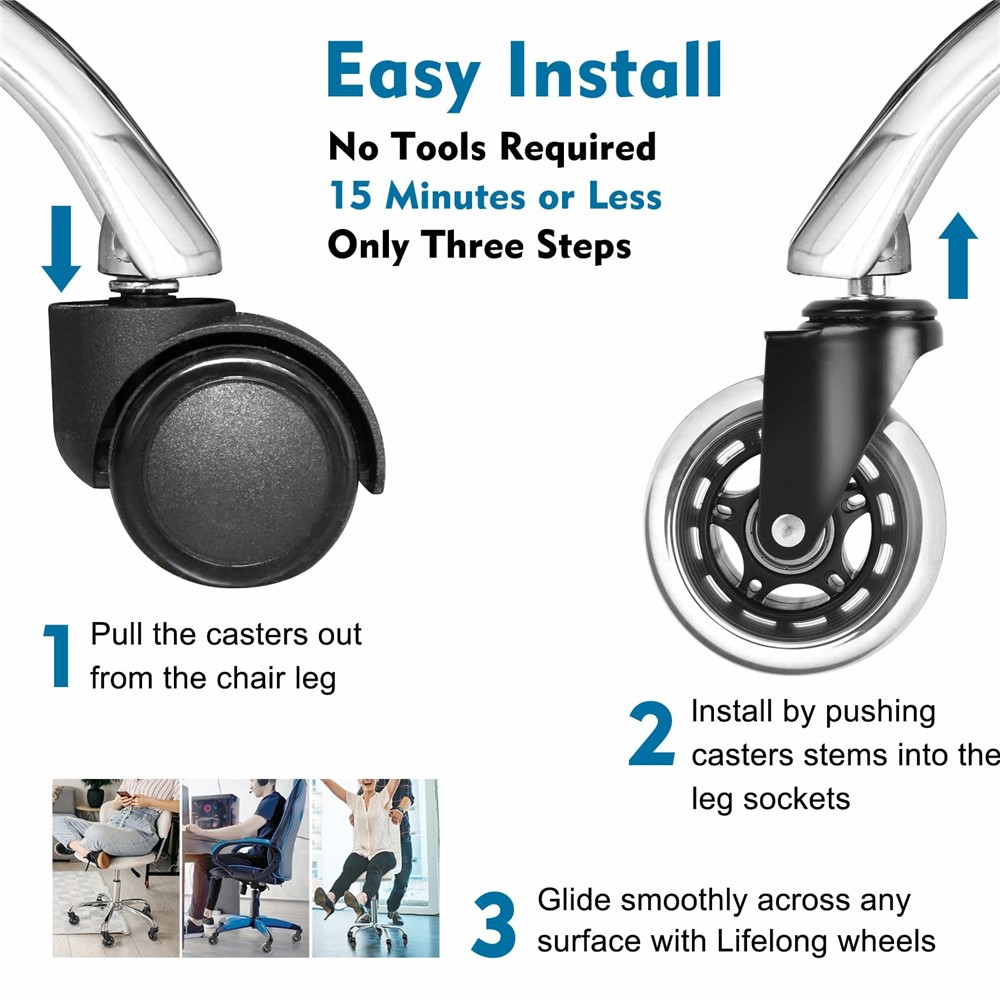 Easy Install
No Tools Required
15 Minutes or Less
Only Three Steps

1 Pull the casters out from the chair leg

2 Install by pushing casters stems into the leg sockets

3 Glide smoothly across any surface with Lifelong wheels